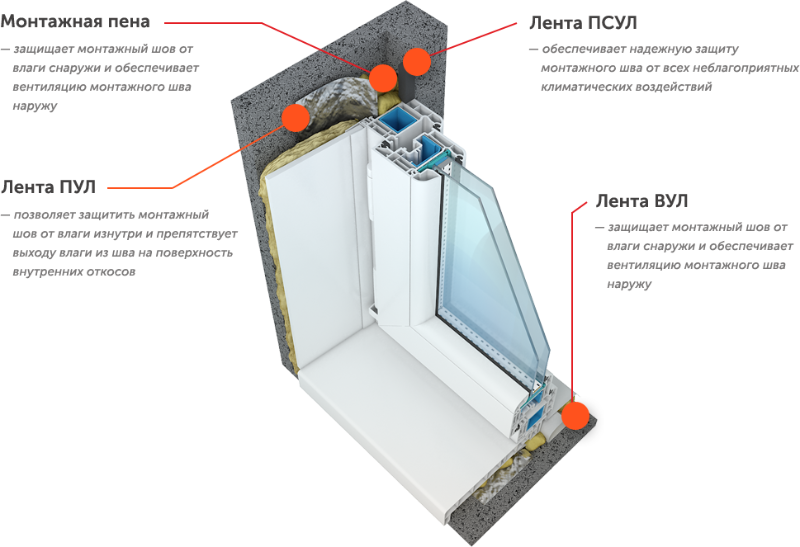 Монтажная пена

— защищает монтажный шов от влаги снаружи и обеспечивает вентиляцию монтажного шва наружу

Лента ПСУЛ

— обеспечивает надежную защиту монтажного шва от всех неблагоприятных климатических воздействий

Лента ПУЛ

— позволяет защитить монтажный шов от влаги изнутри и препятствует выходу влаги из шва на поверхность внутренних откосов

Лента ВУЛ

— защищает монтажный шов от влаги снаружи и обеспечивает вентиляцию монтажного шва наружу